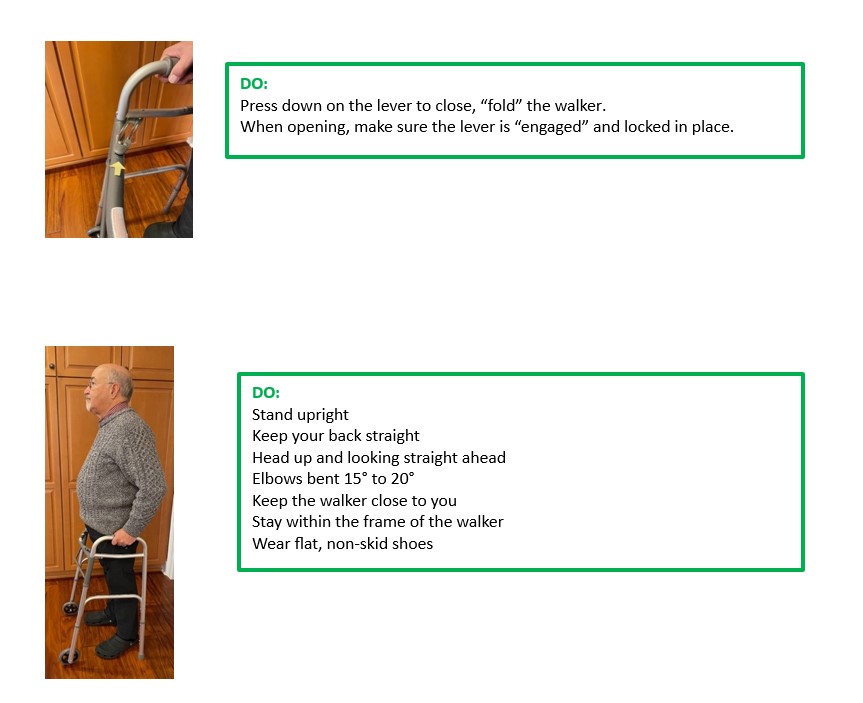 DO:
Press down on the lever to close, “fold” the walker.
When opening, make sure the lever is “engaged” and locked in place.

DO:
Stand upright
Keep your back straight
Head up and looking straight ahead
Elbows bent 15° to 20°
Keep the walker close to you
Stay within the frame of the walker
Wear flat, non-skid shoes